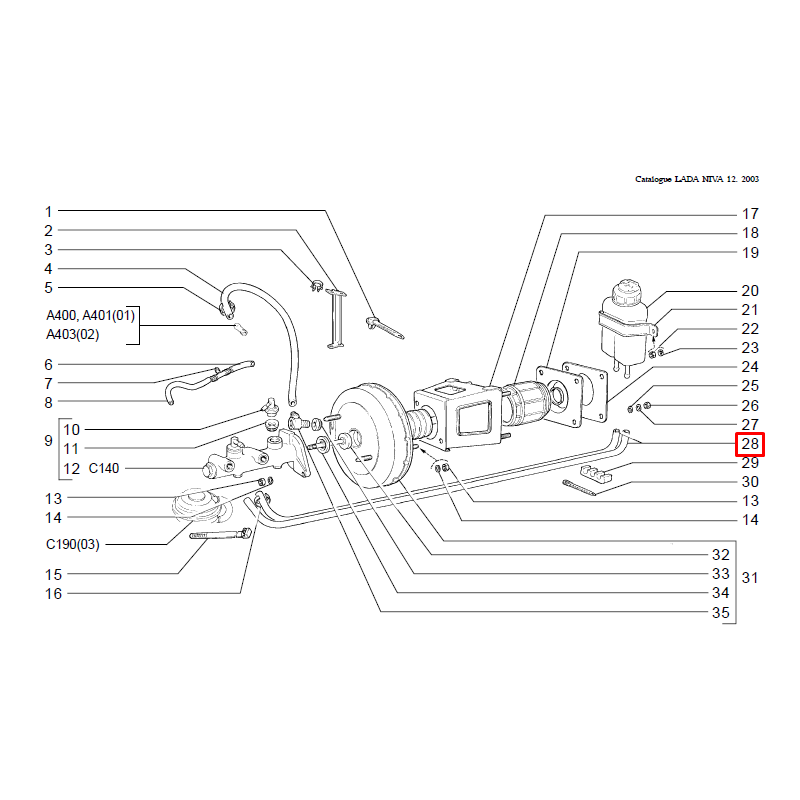 Catalogue LADA NIVA 12. 2003

1
2
3
4
5
A400, A401(01)
A403(02)
6
7
8
9
10
11
12 C140
13
14
C190(03)
15
16

17
18
19
20
21
22
23
24
25
26
27
28
29
30
13
14
32
33
34
35
31