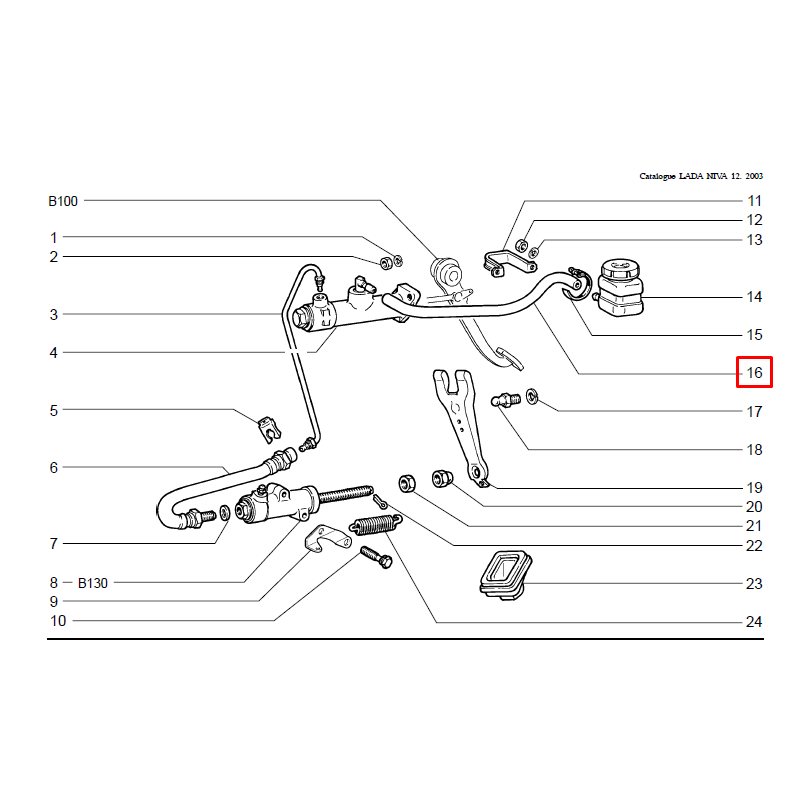 Catalogue LADA NIVA 12. 2003

B100
1
2
3
4
5
6
7
8 B130
9
10

11
12
13
14
15
16
17
18
19
20
21
22
23
24