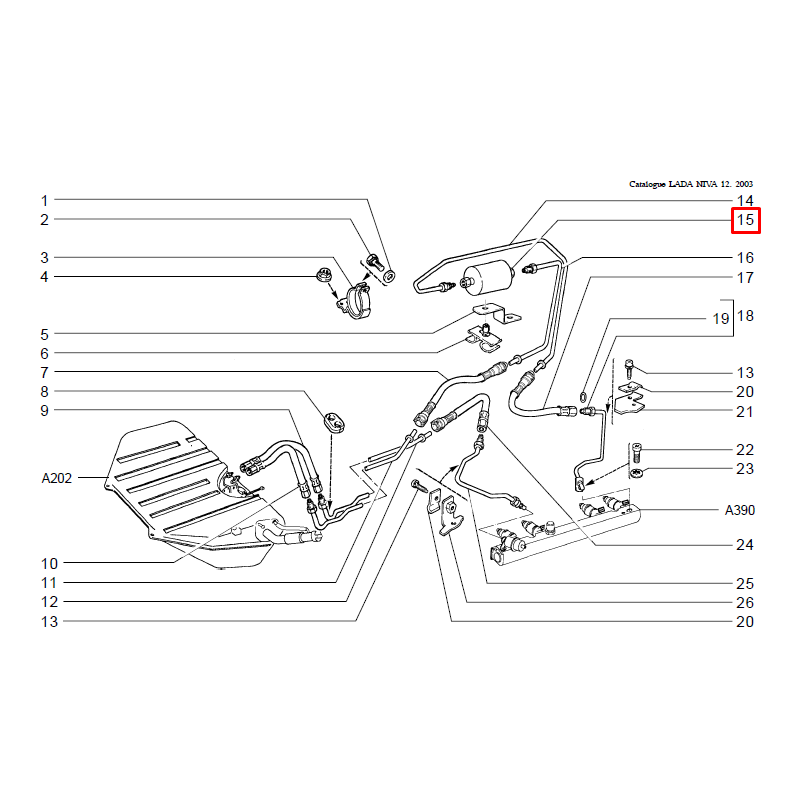 Catalogue LADA NIVA 12. 2003

1
2
3
4
5
6
7
8
9
A202
10
11
12
13

14
15
16
17
19
18
13
20
21
22
23
A390
24
25
26
20