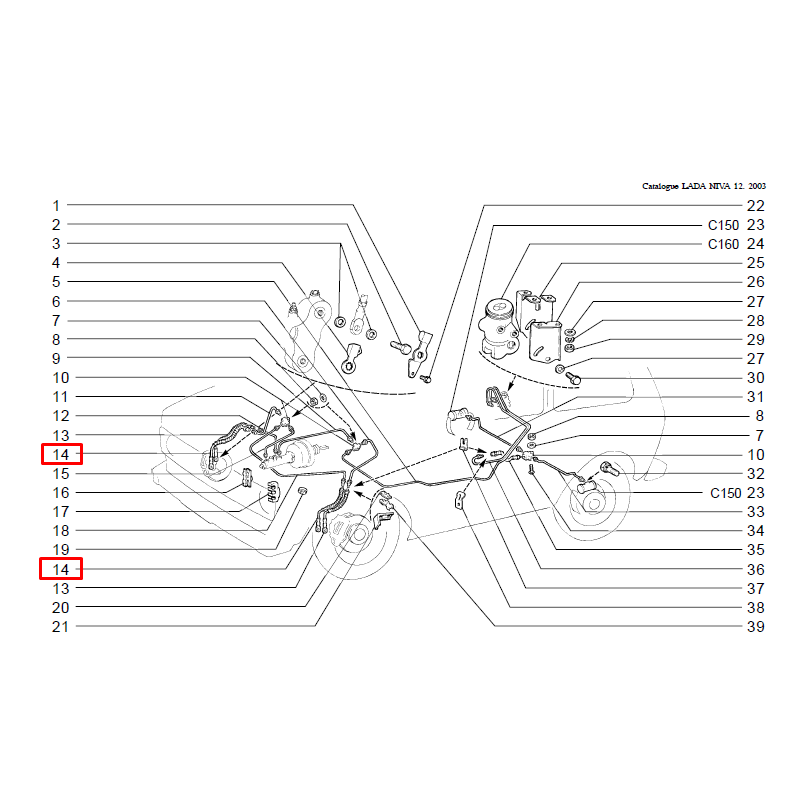 Catalogue LADA NIVA 12. 2003

1
2
3
4
5
6
7
8
9
10
11
12
13
14
15
16
17
18
19
14
13
20
21

22
C150 23
C160 24
25
26
27
28
29
27
30
31
8
7
10
32
C150 23
33
34
35
36
37
38
39