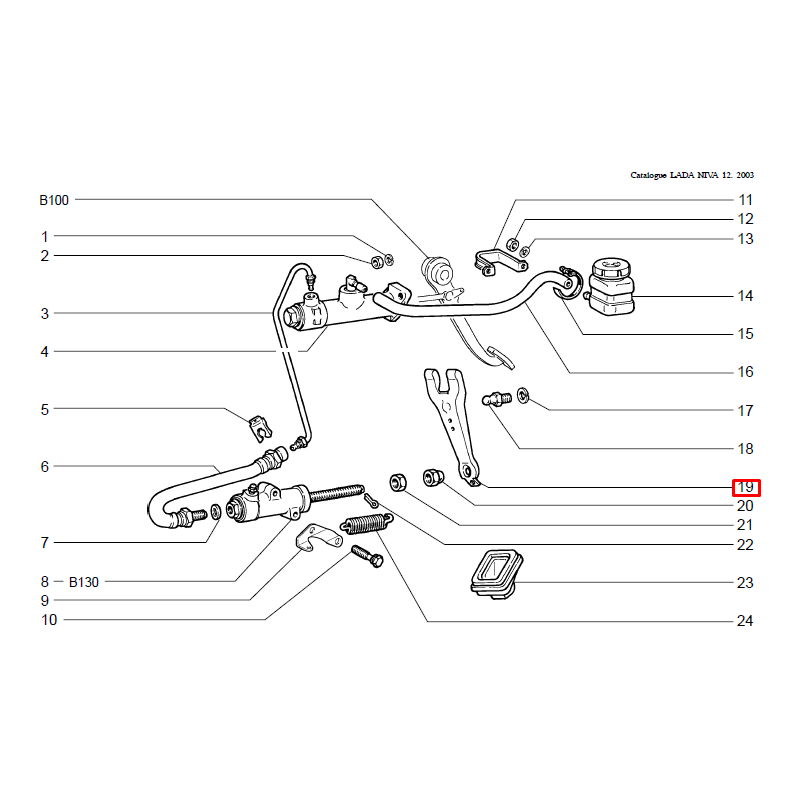 Catalogue LADA NIVA 12. 2003

B100
1
2
3
4
5
6
7
8 B130
9
10

11
12
13
14
15
16
17
18
19
20
21
22
23
24