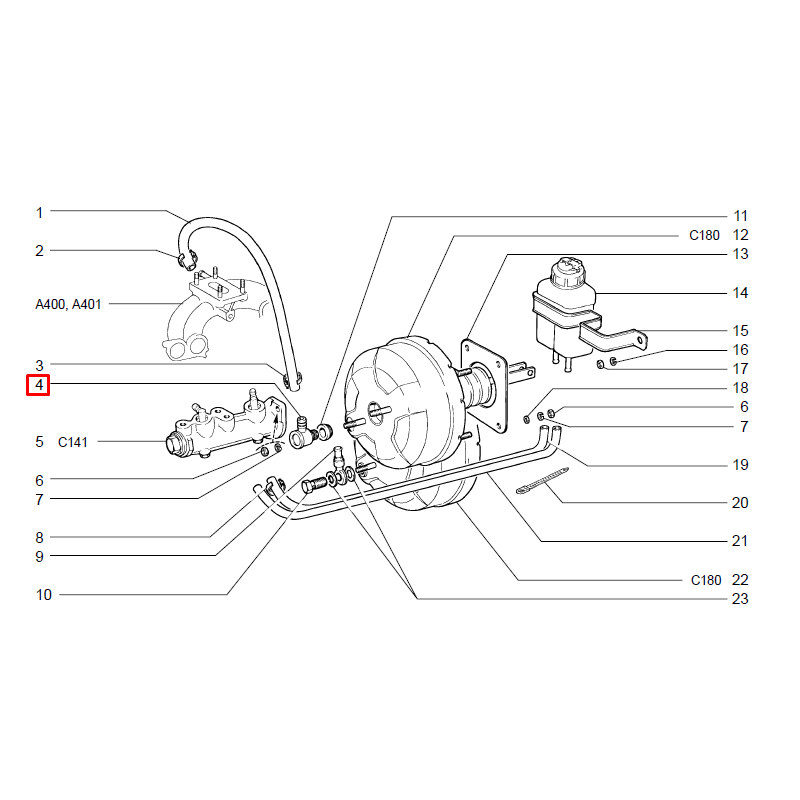 1
2
A400, A401
3
4
5 C141
6
7
8
9
10
11
C180 12
13
14
15
16
17
18
6
7
19
20
21
C180 22
23