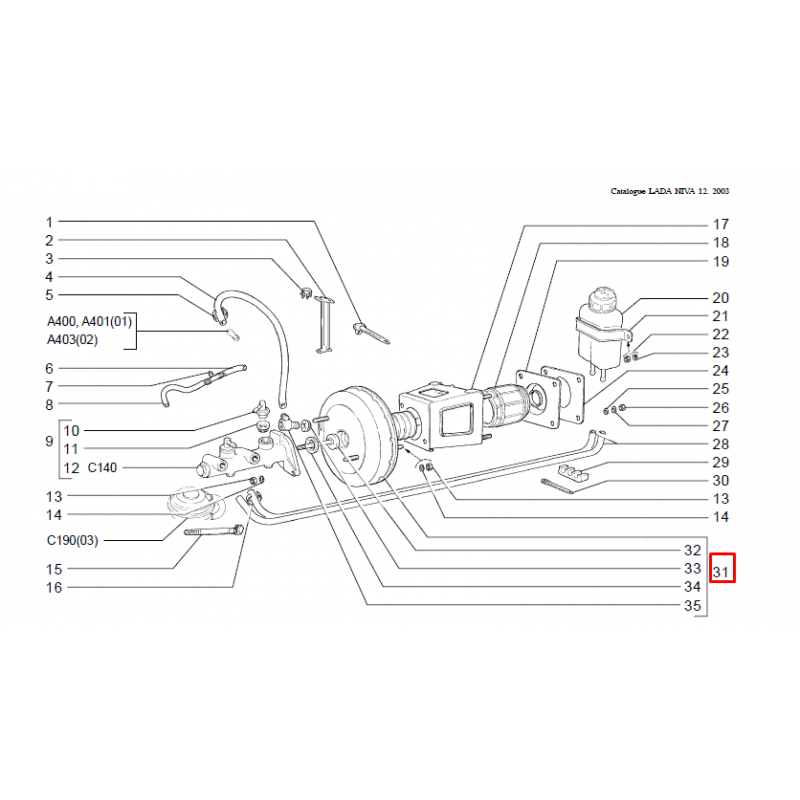 Catalogue LADA NIVA 12. 2003

1
2
3
4
5
A400, A401(01)
A403(02)
6
7
8
9
10
11
12 C140
13
14
C190(03)
15
16

17
18
19
20
21
22
23
24
25
26
27
28
29
30
13
14
32
33
34
35
31