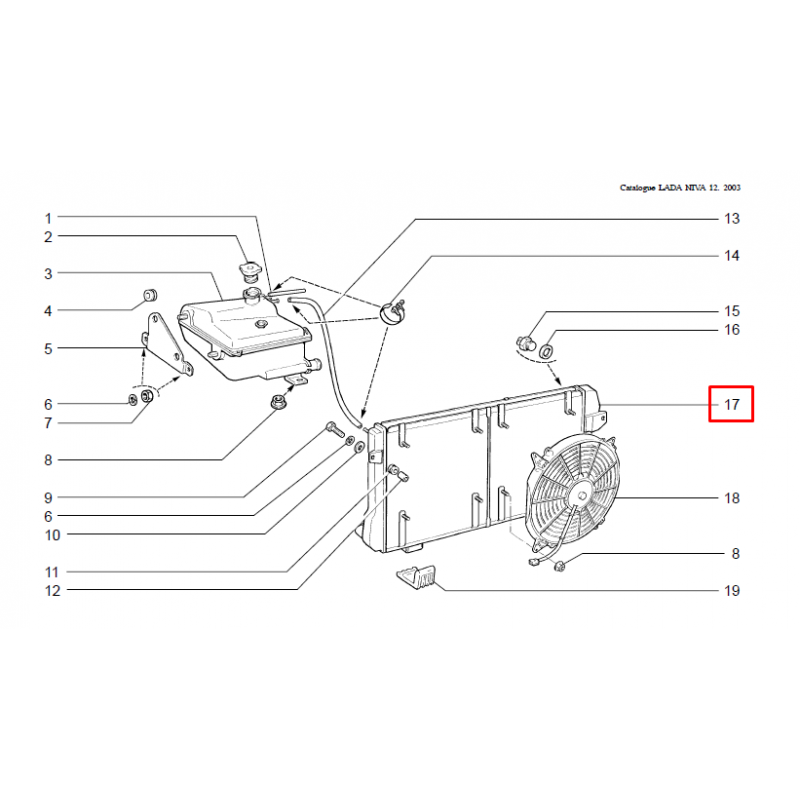 Catalogue LADA NIVA 12. 2003

1
2
3
4
5
6
7
8
9
6
10
11
12

13
14
15
16
17
18
8
19