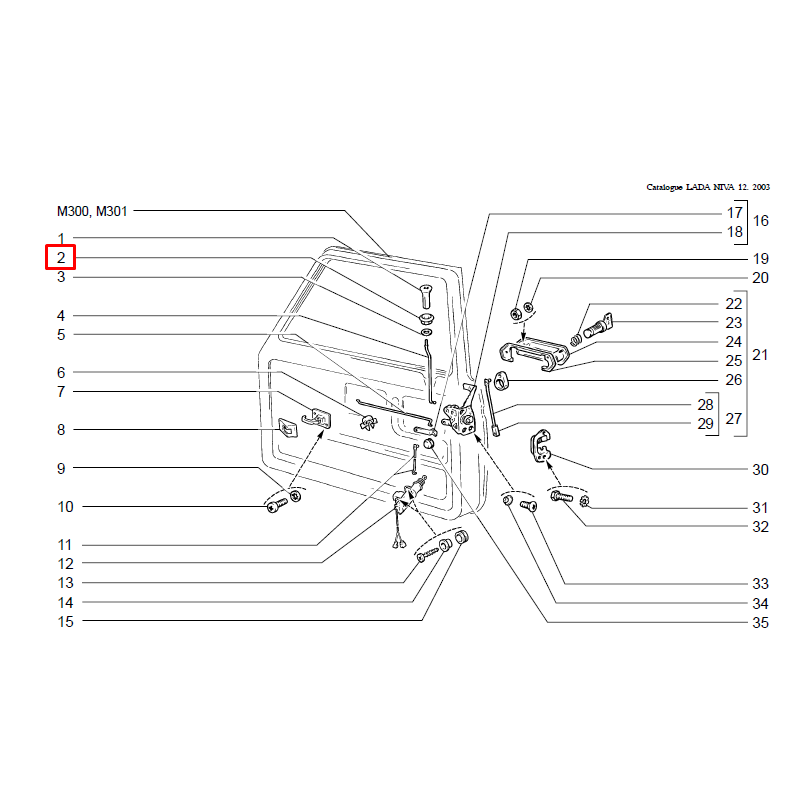 Catalogue LADA NIVA 12. 2003

M300, M301
1
2
3
4
5
6
7
8
9
10
11
12
13
14
15

17
18
16
19
20
22
23
24
25
21
26
28
29
27
30
31
32
33
34
35